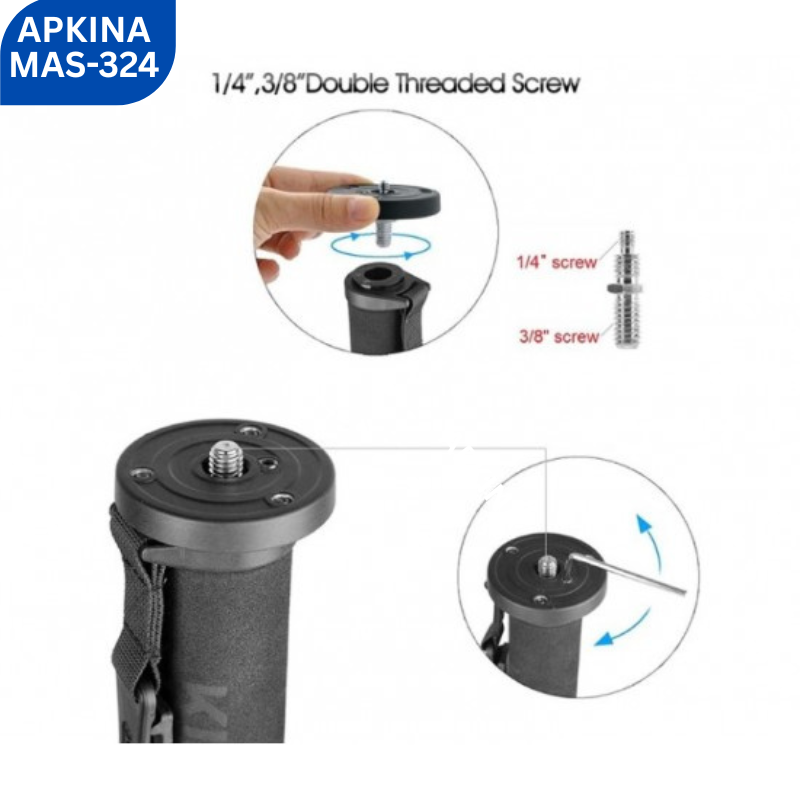 APKINA
MAS-324

1/4",3/8"Double Threaded Screw

1/4" screw

3/8" screw